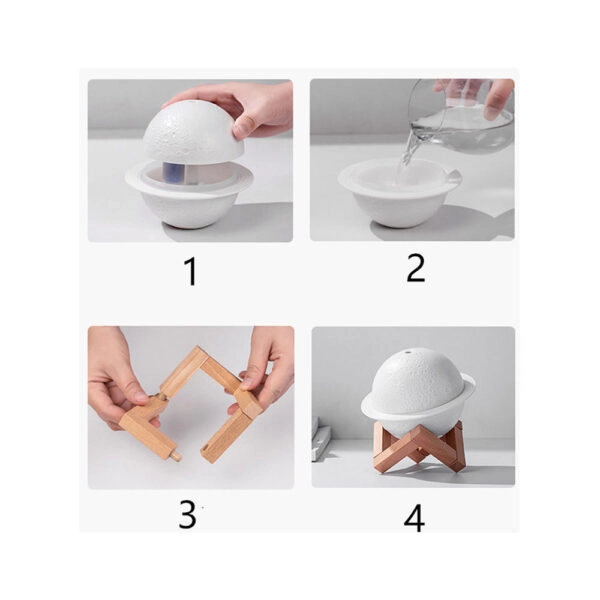 1

2

3

4